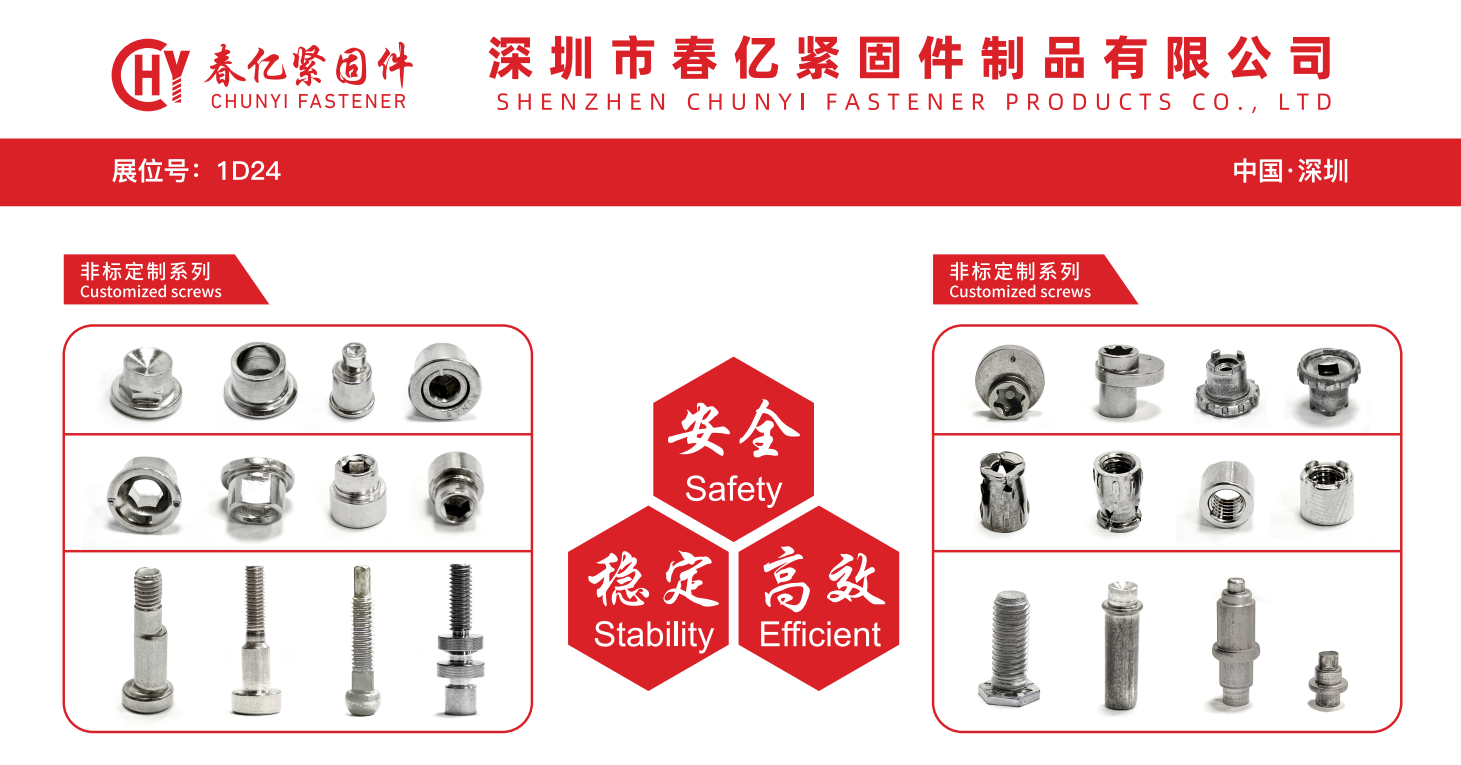 CHY 春亿紧固件
CHUNYI FASTENER

深圳市春亿紧固件制品有限公司
SHENZHEN CHUNYI FASTENER PRODUCTS CO., LTD

展位号：1D24

中国·深圳

非标定制系列
Customized screws

安全
Safety

稳定
Stability

高效
Efficient

非标定制系列
Customized screws