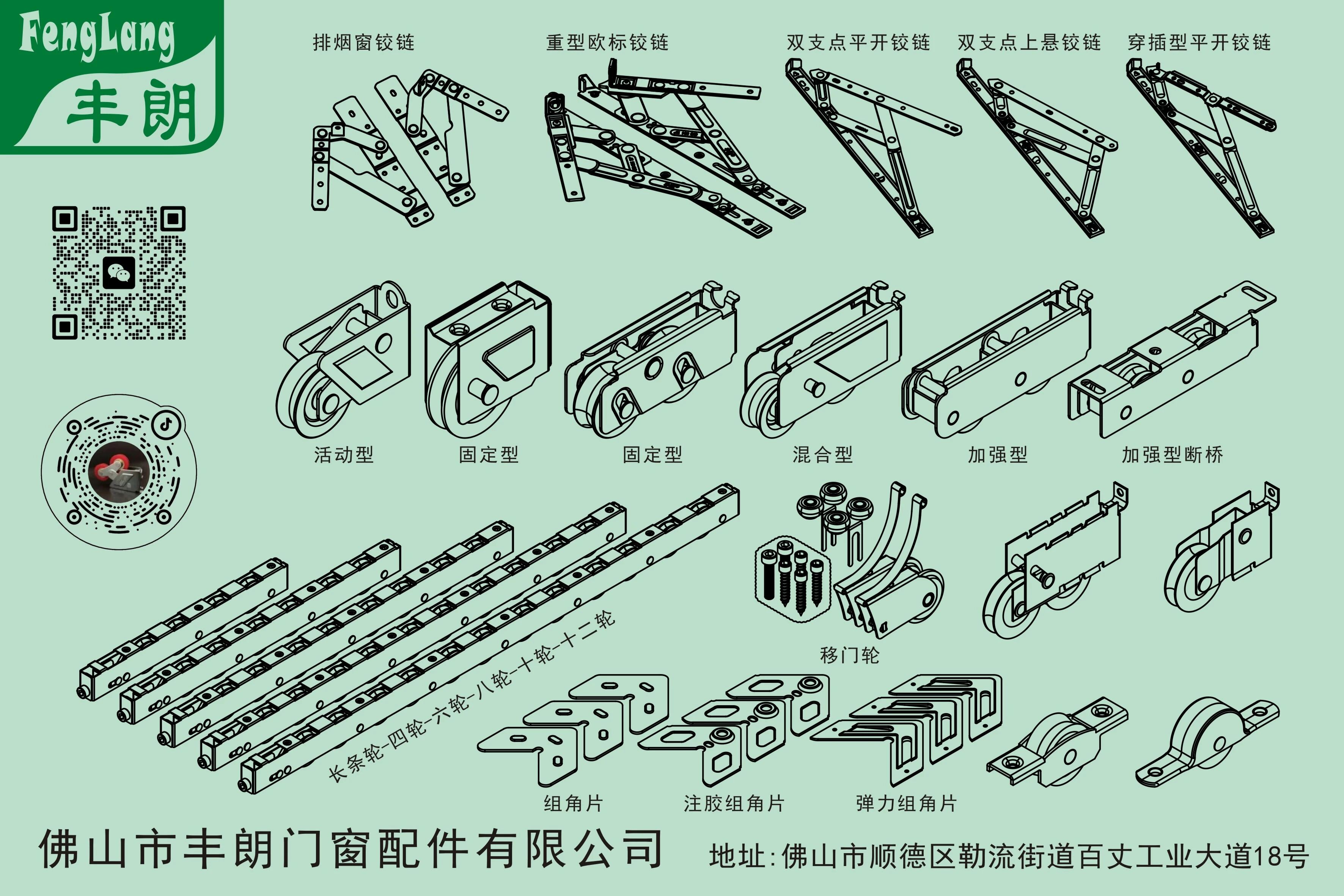 FengLang
丰朗

排烟窗铰链
重型欧标铰链
双支点平开铰链
双支点上悬铰链
穿插型平开铰链

活动型
固定型
固定型
混合型
加强型
加强型断桥

长条轮-四轮-六轮-八轮-十轮-十二轮

移门轮

组角片
注胶组角片
弹力组角片

佛山市丰朗门窗配件有限公司
地址:佛山市顺德区勒流街道百丈工业大道18号